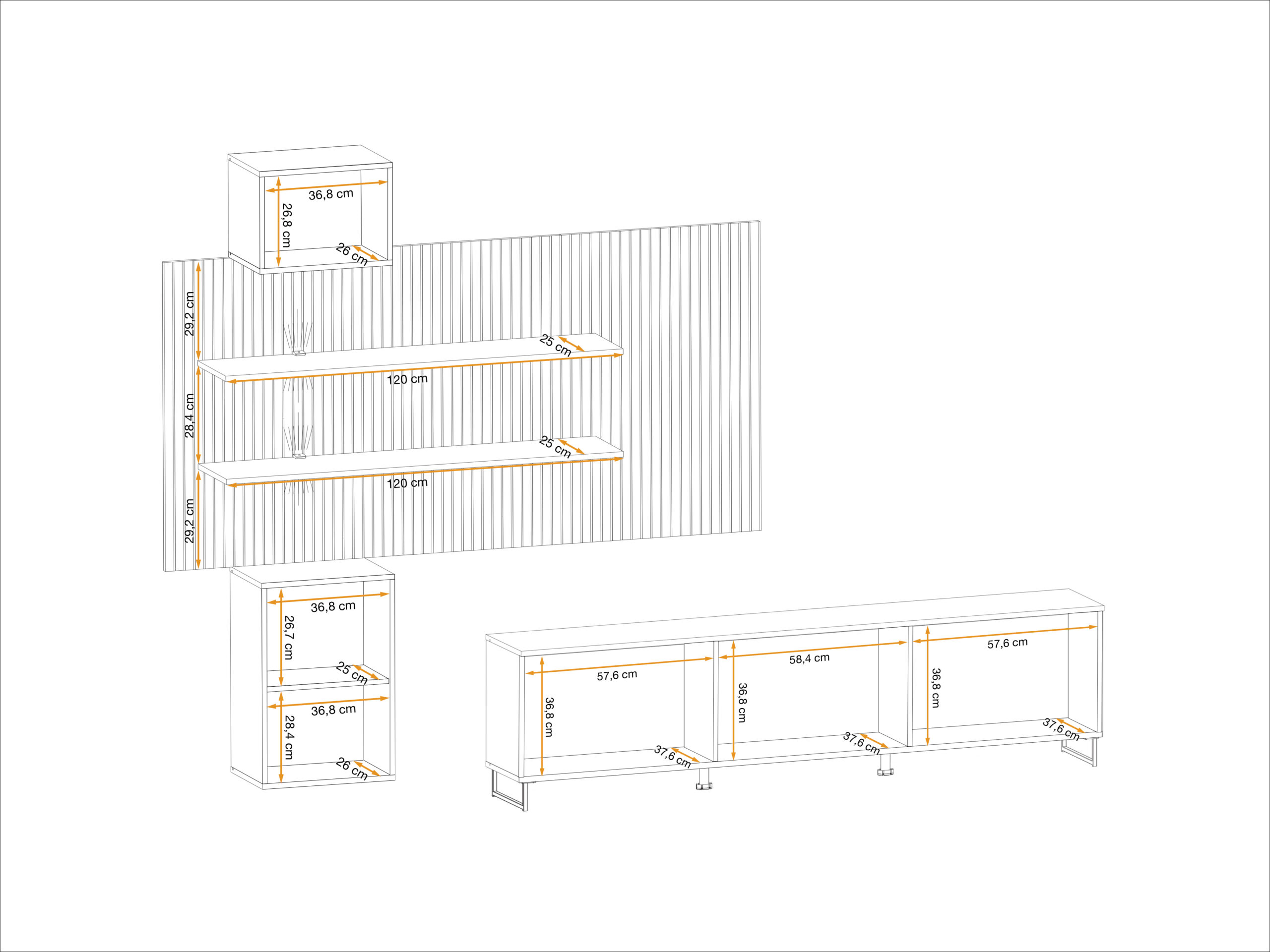 36,8 cm
26,8 cm
26 cm
29,2 cm
25 cm
120 cm
28,4 cm
25 cm
120 cm
29,2 cm
36,8 cm
26,7 cm
25 cm
36,8 cm
28,4 cm
26 cm
57,6 cm
36,8 cm
37,6 cm
58,4 cm
36,8 cm
37,6 cm
57,6 cm
36,8 cm
37,6 cm